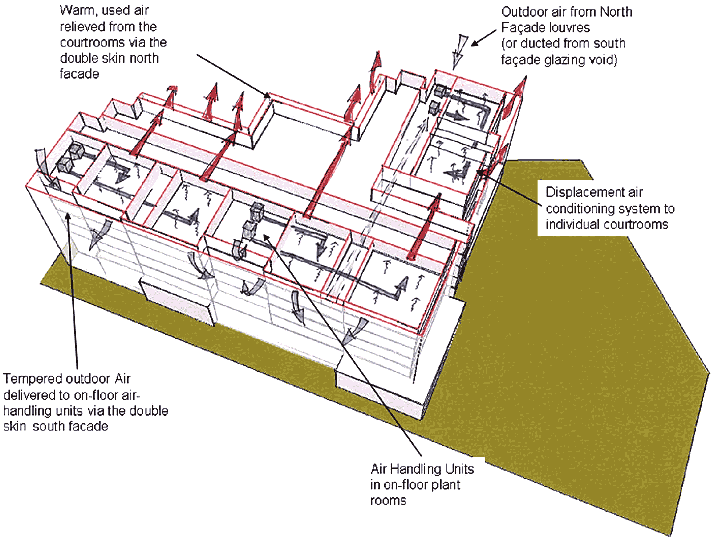 Warm, used air relieved from the courtrooms via the double skin north facade

Outdoor air from North Façade louvres (or ducted from south façade glazing void)

Displacement air conditioning system to individual courtrooms

Tempered outdoor Air delivered to on-floor air-handling units via the double skin south facade

Air Handling Units in on-floor plant rooms